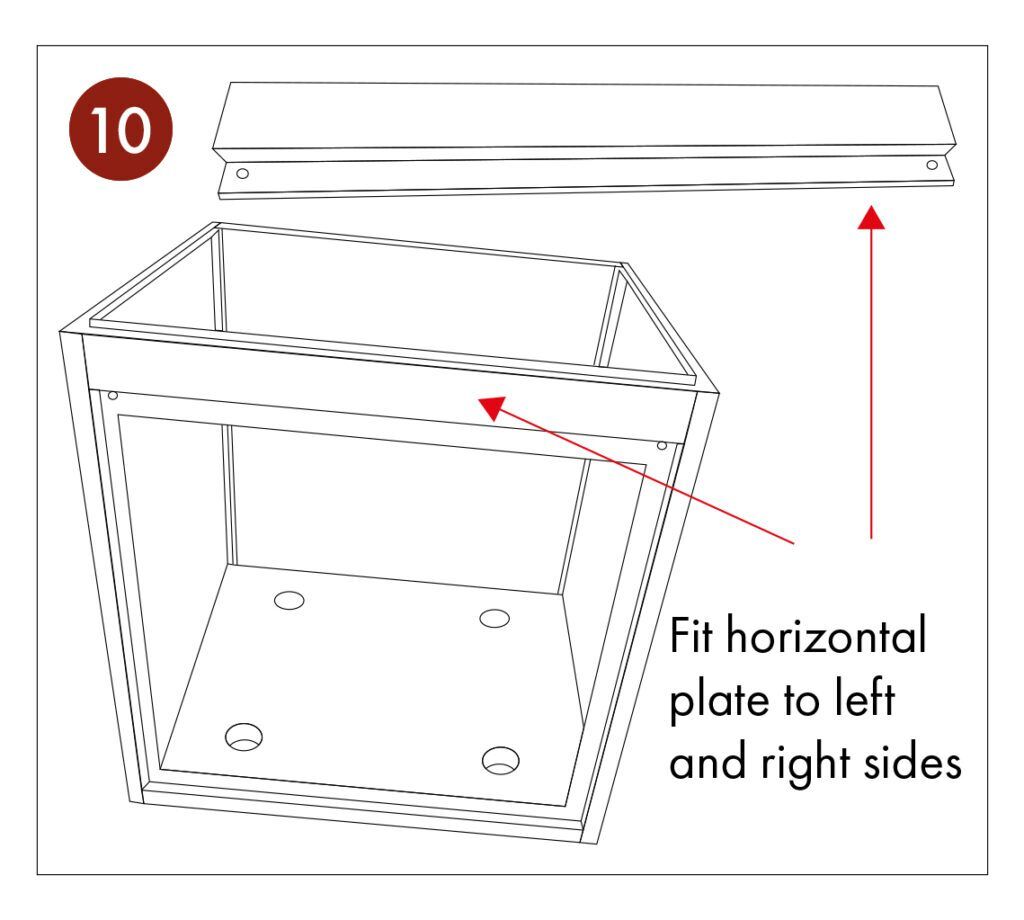 10

Fit horizontal plate to left and right sides