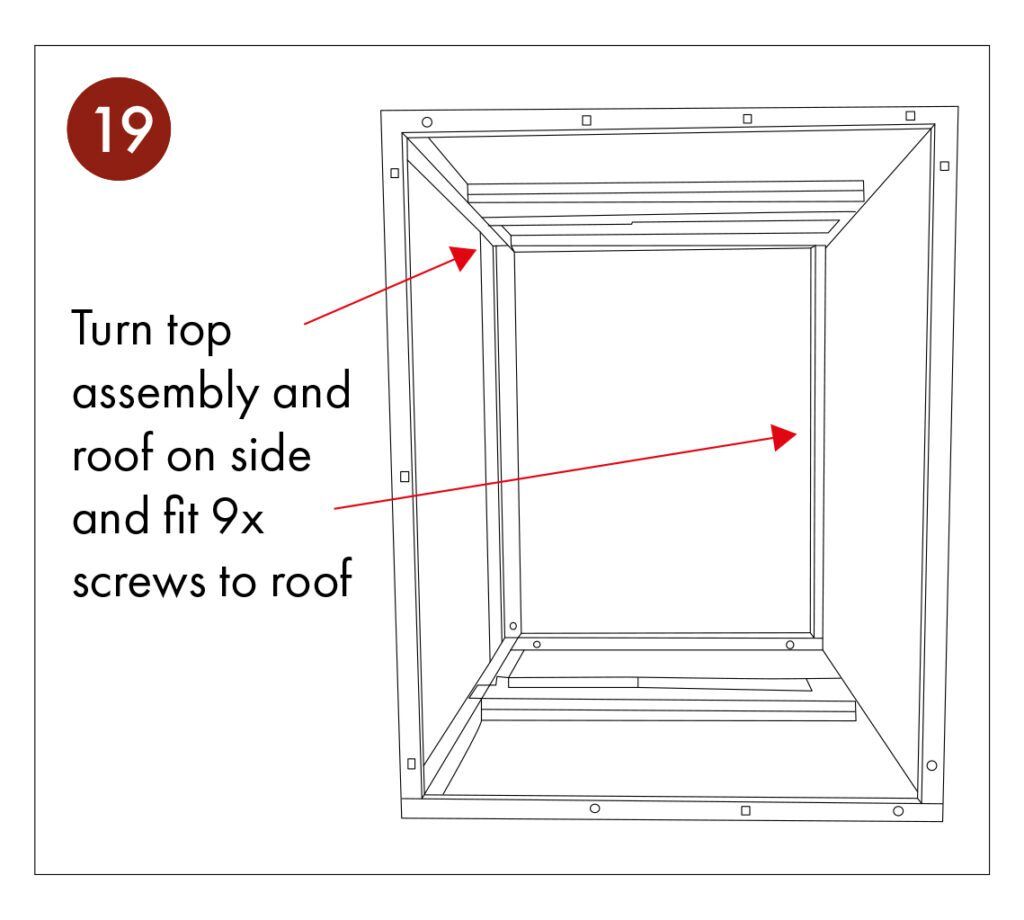 19

Turn top assembly and roof on side and fit 9x screws to roof