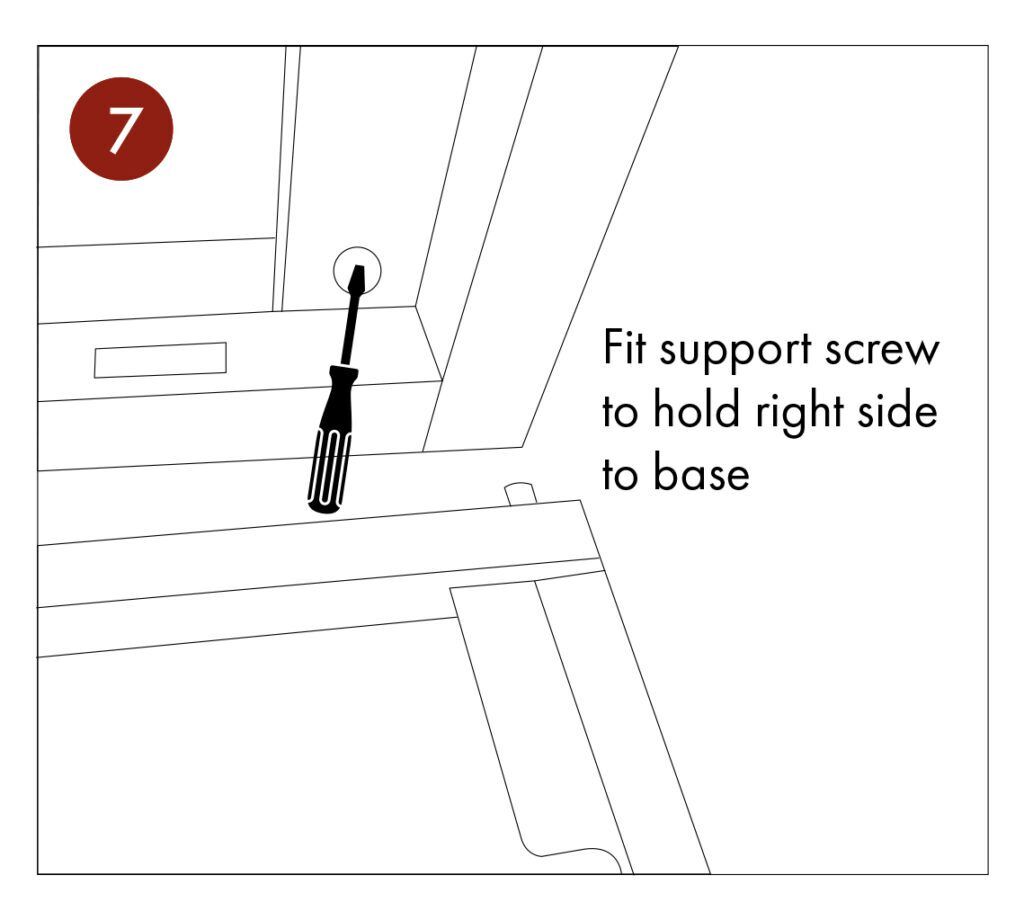 7

Fit support screw to hold right side to base