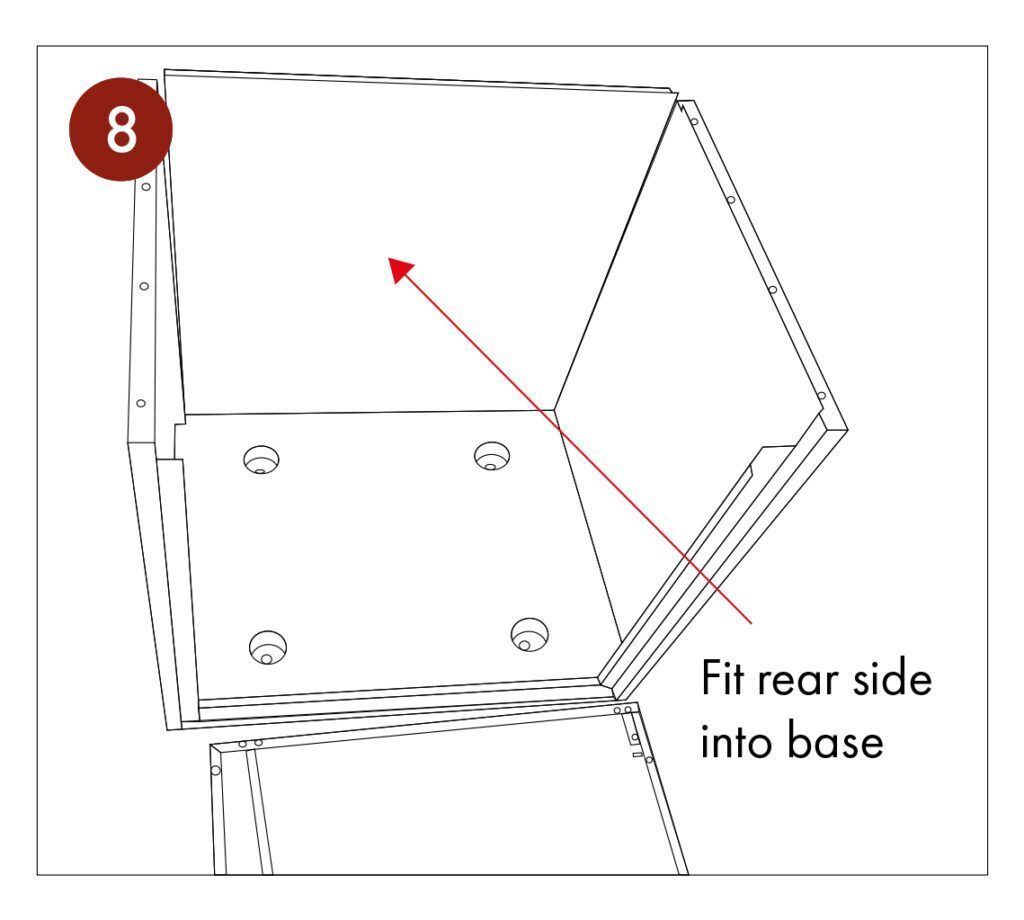 8

Fit rear side into base